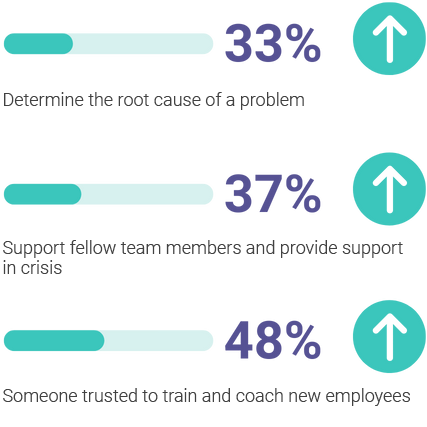 33%

Determine the root cause of a problem

37%

Support fellow team members and provide support in crisis

48%

Someone trusted to train and coach new employees